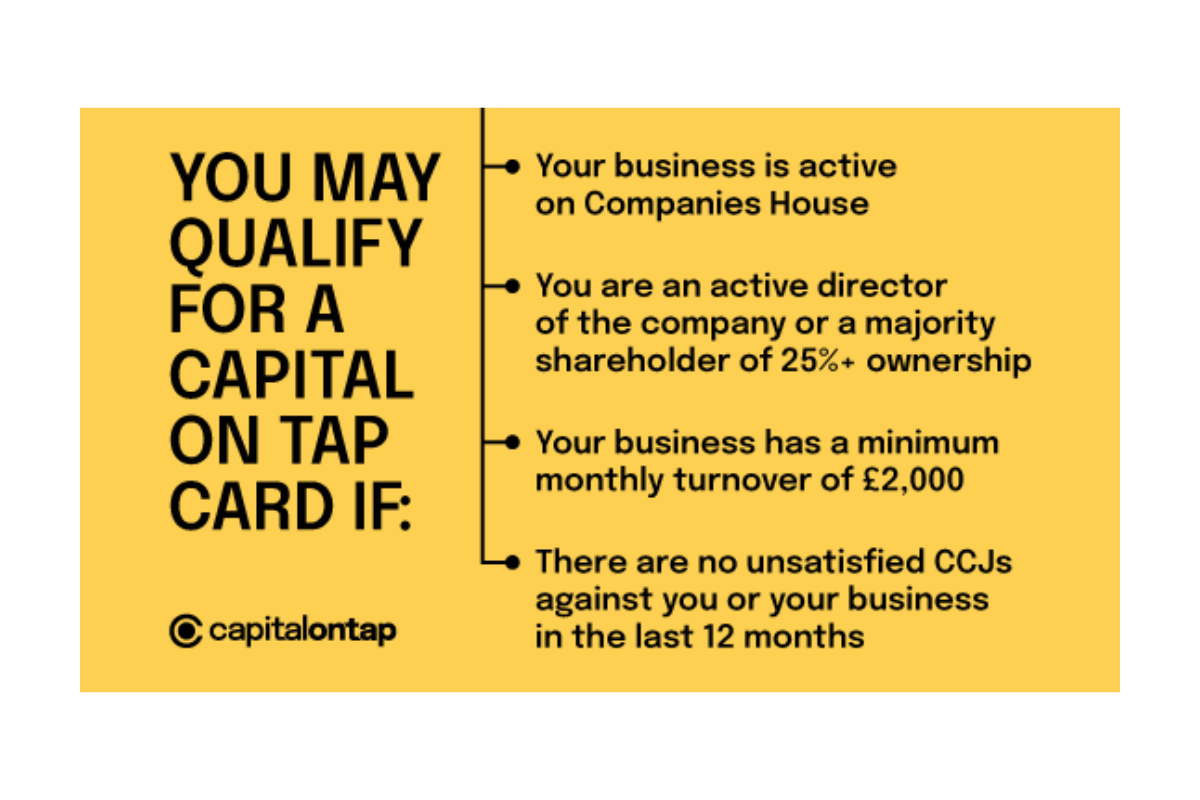 YOU MAY QUALIFY FOR A CAPITAL ON TAP CARD IF:

capitalontap

Your business is active on Companies House

You are an active director of the company or a majority shareholder of 25%+ ownership

Your business has a minimum monthly turnover of £2,000

There are no unsatisfied CCJs against you or your business in the last 12 months